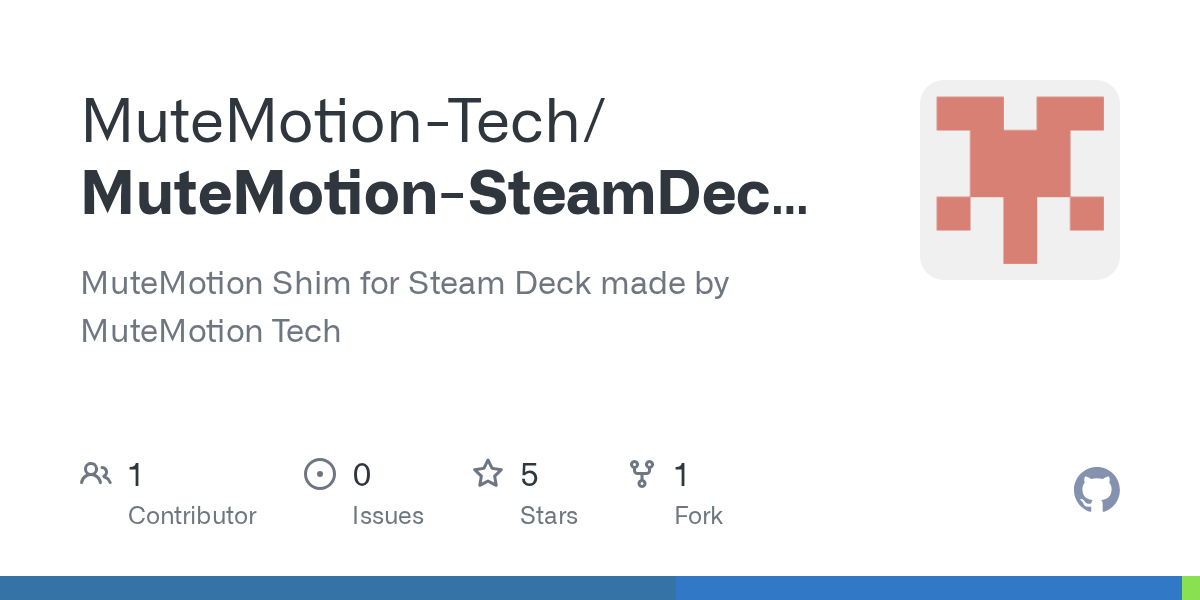 MuteMotion-Tech/
MuteMotion-SteamDec...

MuteMotion Shim for Steam Deck made by MuteMotion Tech

1
Contributor

0
Issues

5
Stars

1
Fork