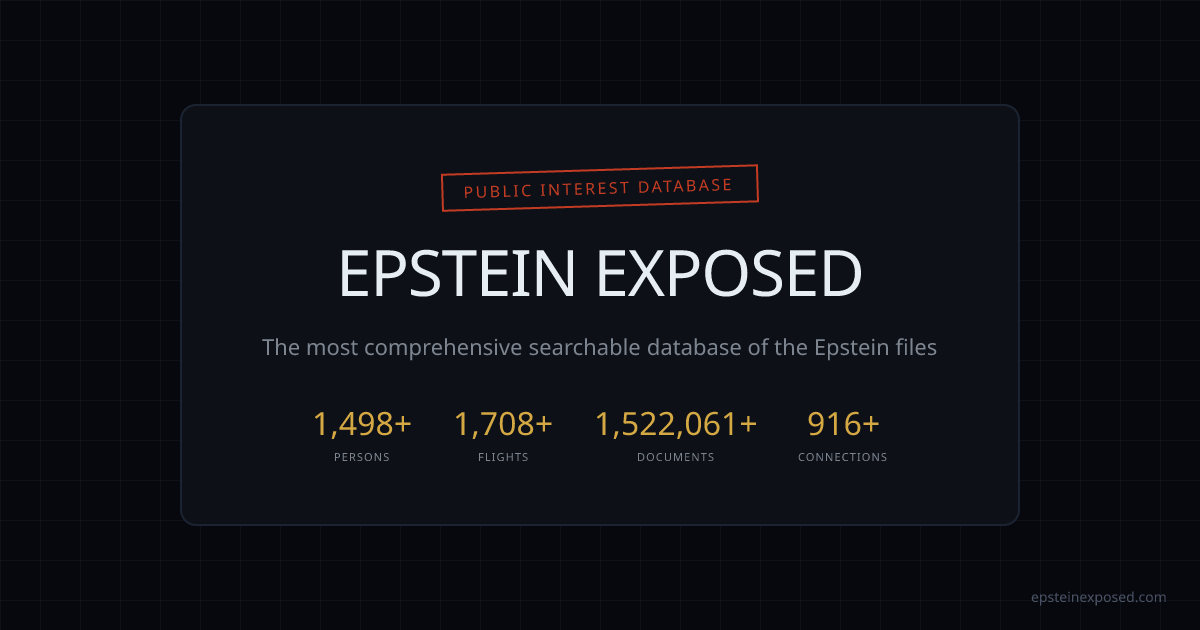 PUBLIC INTEREST DATABASE

EPSTEIN EXPOSED

The most comprehensive searchable database of the Epstein files

1,498+
PERSONS

1,708+
FLIGHTS

1,522,061+
DOCUMENTS

916+
CONNECTIONS

epsteinexposed.com