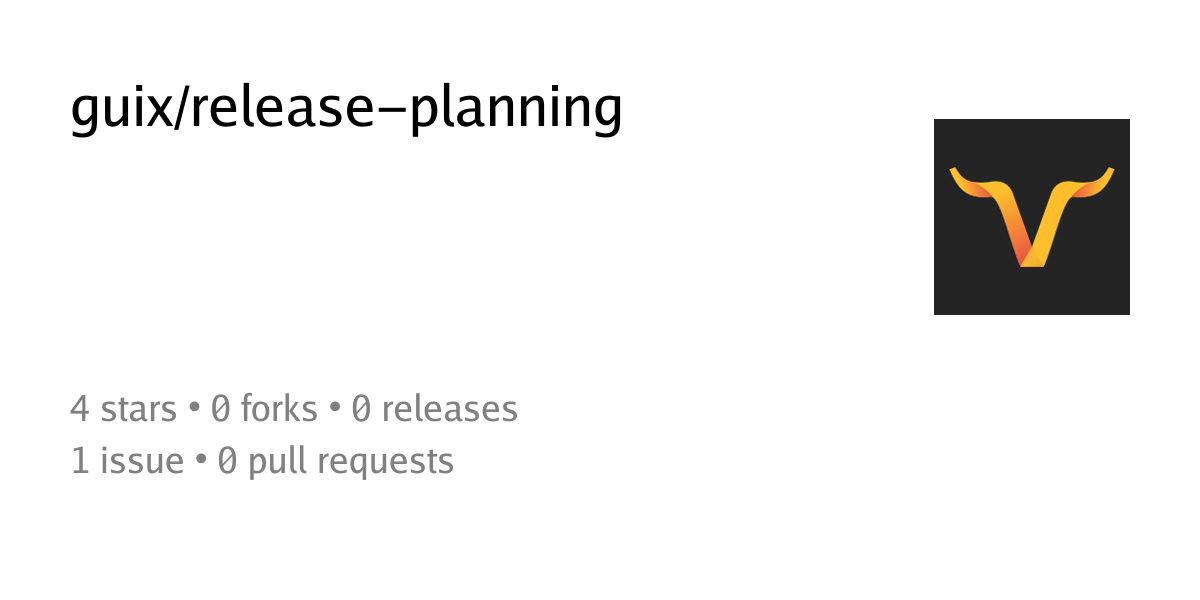 guix/release-planning

4 stars • 0 forks • 0 releases
1 issue • 0 pull requests