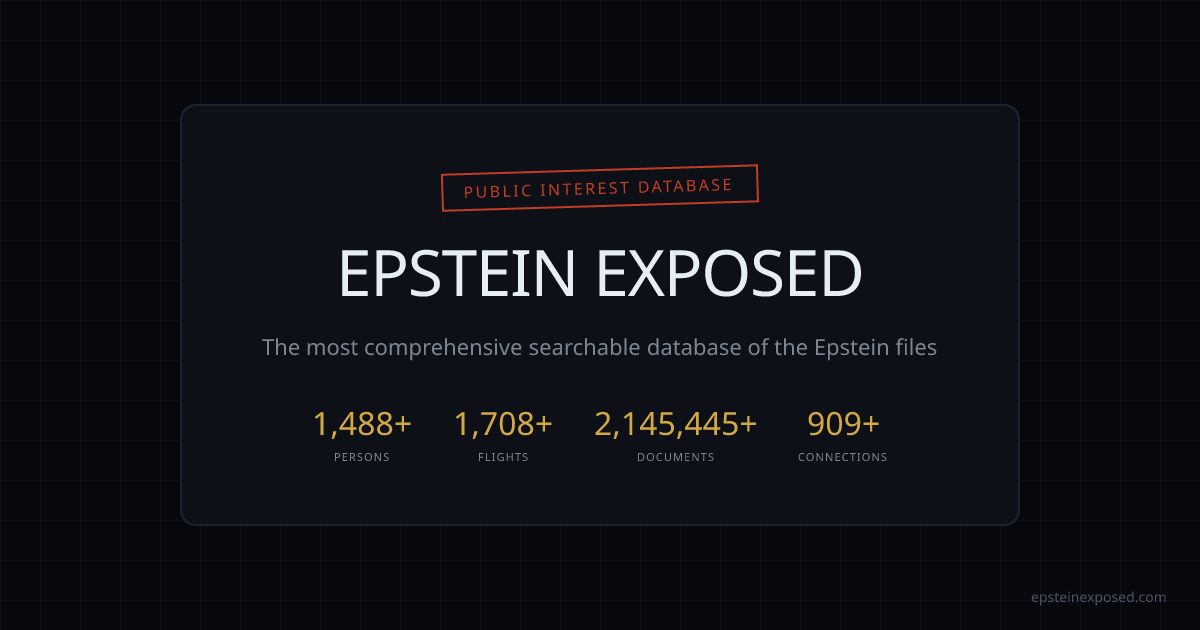 PUBLIC INTEREST DATABASE

EPSTEIN EXPOSED

The most comprehensive searchable database of the Epstein files

1,488+
PERSONS

1,708+
FLIGHTS

2,145,445+
DOCUMENTS

909+
CONNECTIONS

epsteinexposed.com