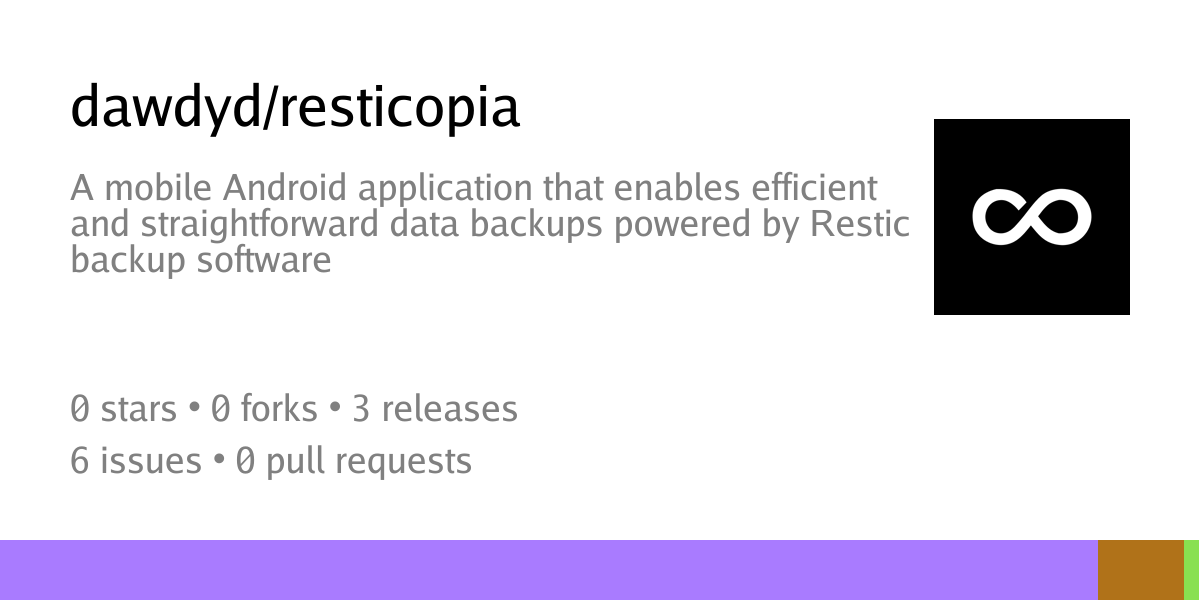 dawdyd/resticopia

A mobile Android application that enables efficient and straightforward data backups powered by Restic backup software

0 stars • 0 forks • 3 releases
6 issues • 0 pull requests