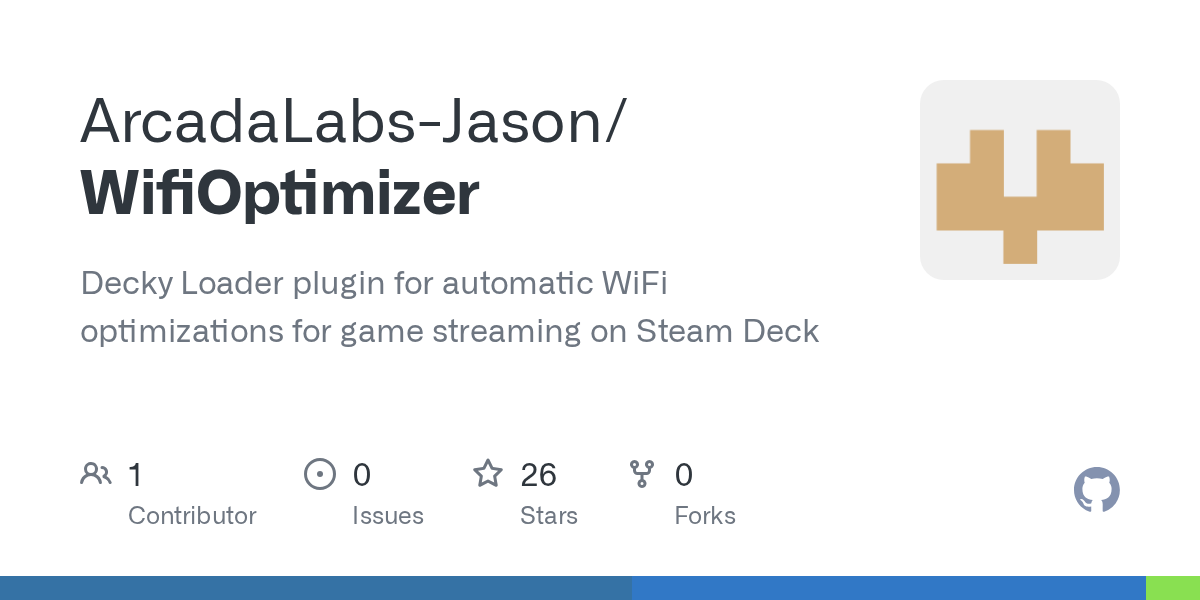 ArcadaLabs-Jason/
WifiOptimizer

Decky Loader plugin for automatic WiFi optimizations for game streaming on Steam Deck

1
Contributor

0
Issues

26
Stars

0
Forks