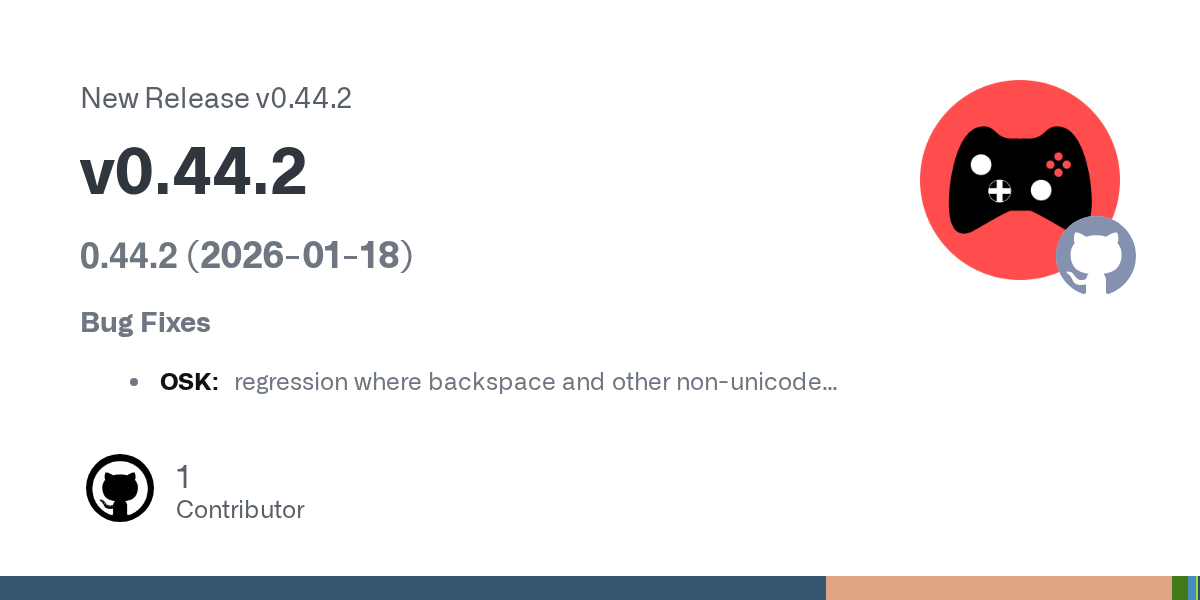 New Release v0.44.2

v0.44.2

0.44.2 (2026-01-18)

Bug Fixes

• OSK: regression where backspace and other non-unicode...

1
Contributor